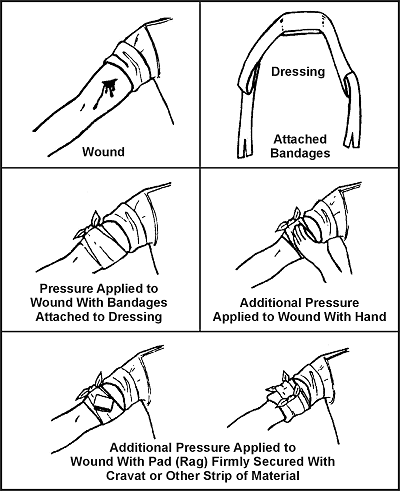 Wound

Dressing

Attached Bandages

Pressure Applied to Wound With Bandages Attached to Dressing

Additional Pressure Applied to Wound With Hand

Additional Pressure Applied to Wound With Pad (Rag) Firmly Secured With Cravat or Other Strip of Material