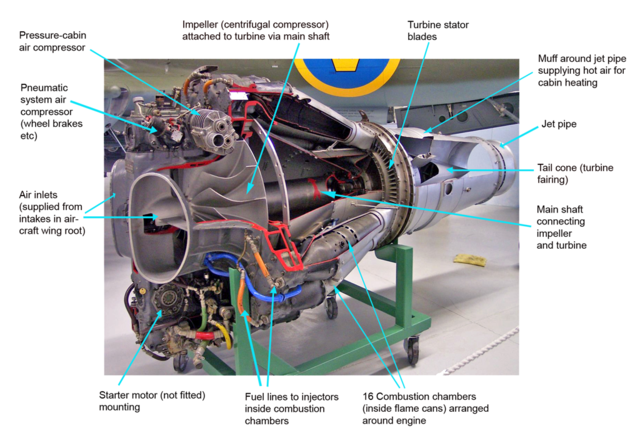 Pressure-cabin air compressor

Impeller (centrifugal compressor) attached to turbine via main shaft

Turbine stator blades

Muff around jet pipe supplying hot air for cabin heating

Pneumatic system air compressor (wheel brakes etc)

Jet pipe

Tail cone (turbine fairing)

Air inlets (supplied from intakes in aircraft wing root)

Main shaft connecting impeller and turbine

Starter motor (not fitted) mounting

Fuel lines to injectors inside combustion chambers

16 Combustion chambers (inside flame cans) arranged around engine