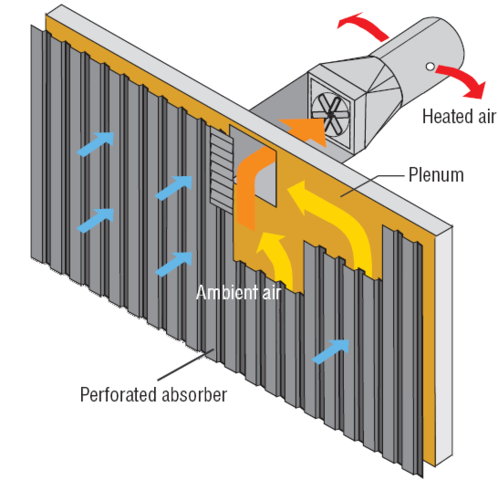 Heated air

Plenum

Ambient air

Perforated absorber