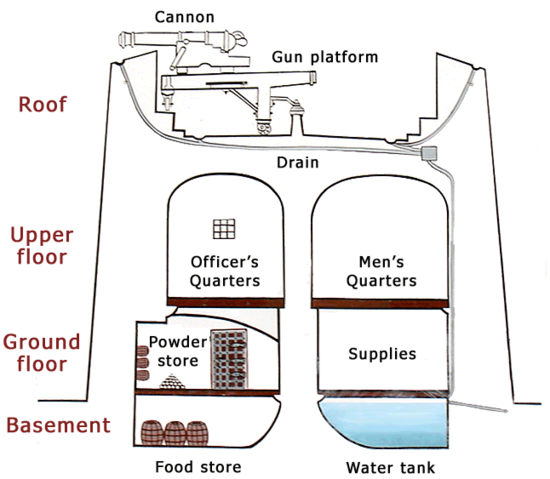 Cannon

Gun platform

Roof

Drain

Upper floor

Officer's Quarters

Men's Quarters

Ground floor

Powder store

Supplies

Basement

Food store

Water tank